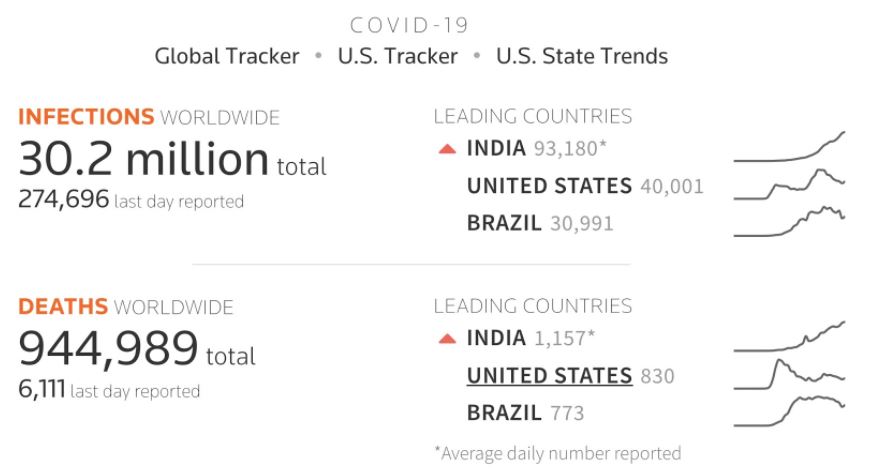 COVID-19
Global Tracker • U.S. Tracker • U.S. State Trends

INFECTIONS WORLDWIDE
30.2 million total
274,696 last day reported

LEADING COUNTRIES
INDIA 93,180*
UNITED STATES 40,001
BRAZIL 30,991

DEATHS WORLDWIDE
944,989 total
6,111 last day reported

LEADING COUNTRIES
INDIA 1,157*
UNITED STATES 830
BRAZIL 773

*Average daily number reported